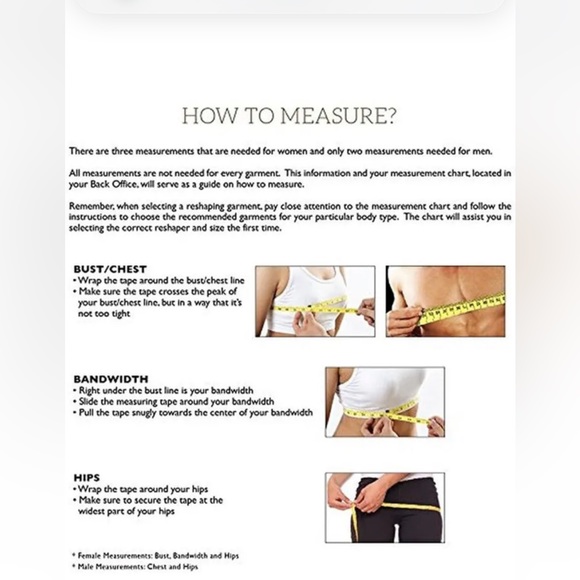 HOW TO MEASURE?

There are three measurements that are needed for women and only two measurements needed for men.

All measurements are not needed for every garment. This information and your measurement chart, located in your Back Office, will serve as a guide on how to measure.

Remember, when selecting a reshaping garment, pay close attention to the measurement chart and follow the instructions to choose the recommended garments for your particular body type. The chart will assist you in selecting the correct reshaper and size the first time.

BUST/CHEST
• Wrap the tape around the bust/chest line
• Make sure the tape crosses the peak of your bust/chest line, but in a way that it's not too tight

BANDWIDTH
• Right under the bust line is your bandwidth
• Slide the measuring tape around your bandwidth
• Pull the tape snugly towards the center of your bandwidth

HIPS
• Wrap the tape around your hips
• Make sure to secure the tape at the widest part of your hips

* Female Measurements: Bust, Bandwidth and Hips
* Male Measurements: Chest and Hips